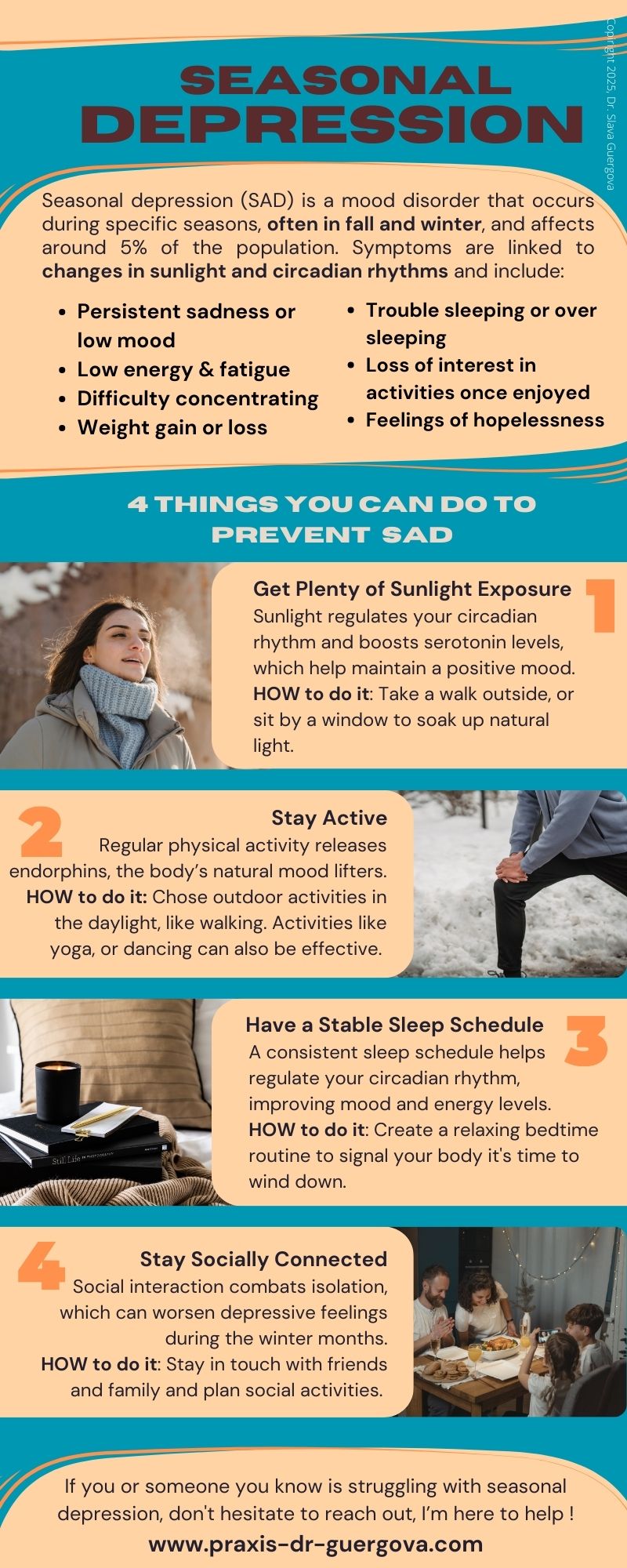 SEASONAL DEPRESSION

Copyright 2025, Dr. Slava Guergova

Seasonal depression (SAD) is a mood disorder that occurs during specific seasons, often in fall and winter, and affects around 5% of the population. Symptoms are linked to changes in sunlight and circadian rhythms and include:

- Persistent sadness or low mood
- Low energy & fatigue
- Difficulty concentrating
- Weight gain or loss
- Trouble sleeping or over sleeping
- Loss of interest in activities once enjoyed
- Feelings of hopelessness

4 THINGS YOU CAN DO TO PREVENT SAD

1
Get Plenty of Sunlight Exposure
Sunlight regulates your circadian rhythm and boosts serotonin levels, which help maintain a positive mood.
HOW to do it: Take a walk outside, or sit by a window to soak up natural light.

2
Stay Active
Regular physical activity releases endorphins, the body's natural mood lifters.
HOW to do it: Chose outdoor activities in the daylight, like walking. Activities like yoga, or dancing can also be effective.

3
Have a Stable Sleep Schedule
A consistent sleep schedule helps regulate your circadian rhythm, improving mood and energy levels.
HOW to do it: Create a relaxing bedtime routine to signal your body it's time to wind down.

Still Life

4
Stay Socially Connected
Social interaction combats isolation, which can worsen depressive feelings during the winter months.
HOW to do it: Stay in touch with friends and family and plan social activities.

If you or someone you know is struggling with seasonal depression, don't hesitate to reach out, I'm here to help !
www.praxis-dr-guergova.com